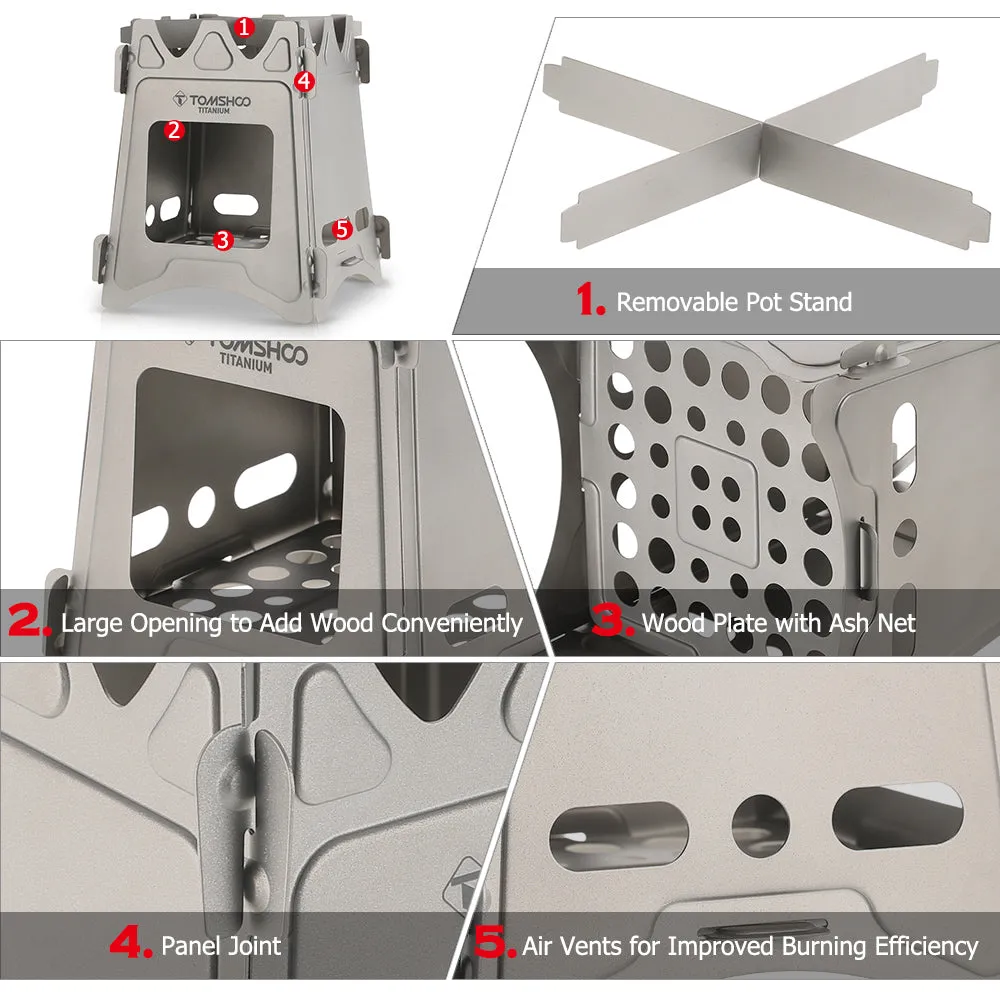 1
4
TOMSHOO
TITANIUM
2
3
5

1. Removable Pot Stand

TOMSHOO
TITANIUM

2. Large Opening to Add Wood Conveniently

3. Wood Plate with Ash Net

4. Panel Joint

5. Air Vents for Improved Burning Efficiency